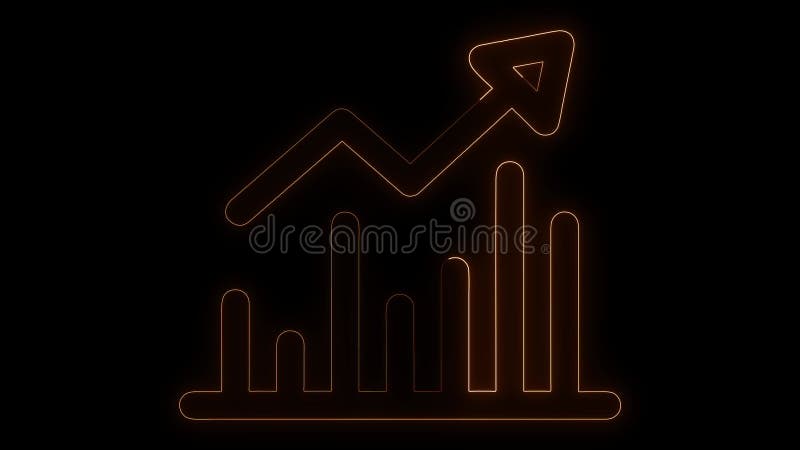 dreamstime