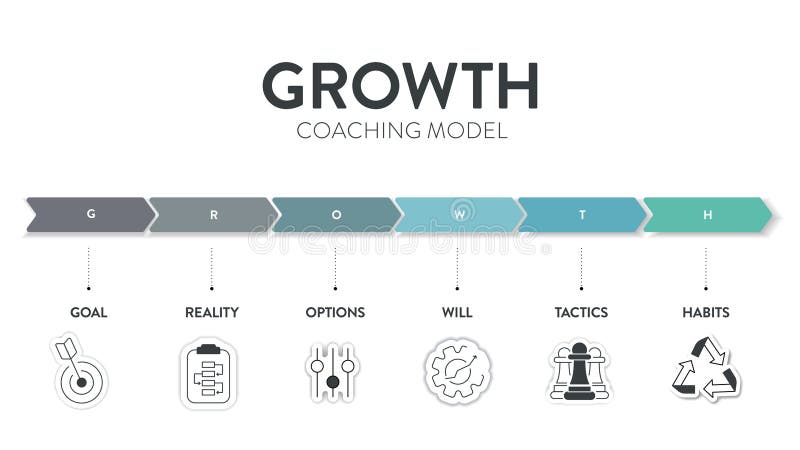 GROWTH
COACHING MODEL

G R O W T H

dreamstime

GOAL
REALITY
OPTIONS
WILL
TACTICS
HABITS