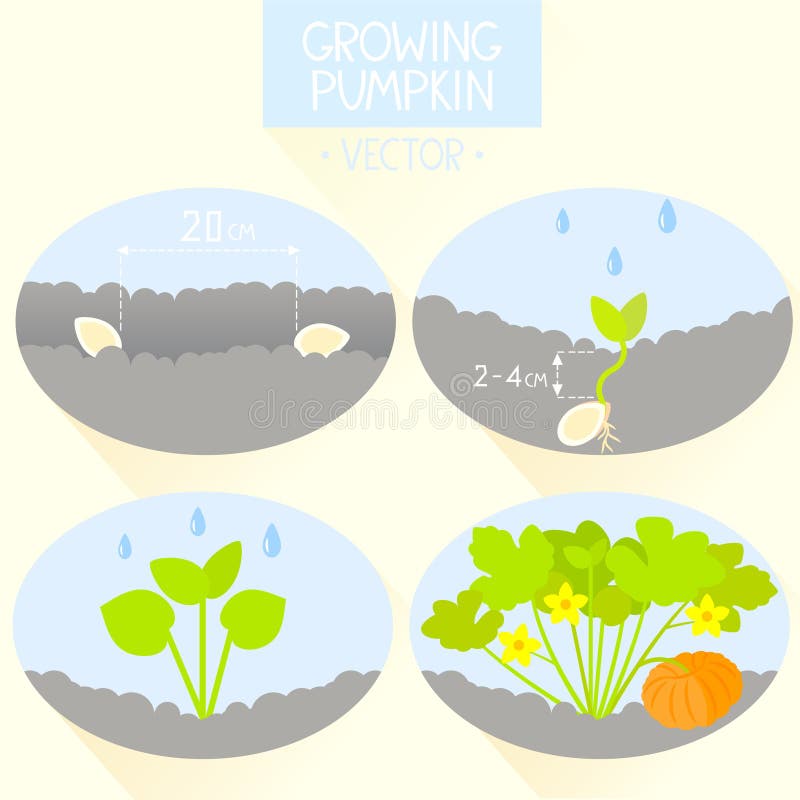 GROWING PUMPKIN

• VECTOR •

20 CM

2-4 CM

dreamstime