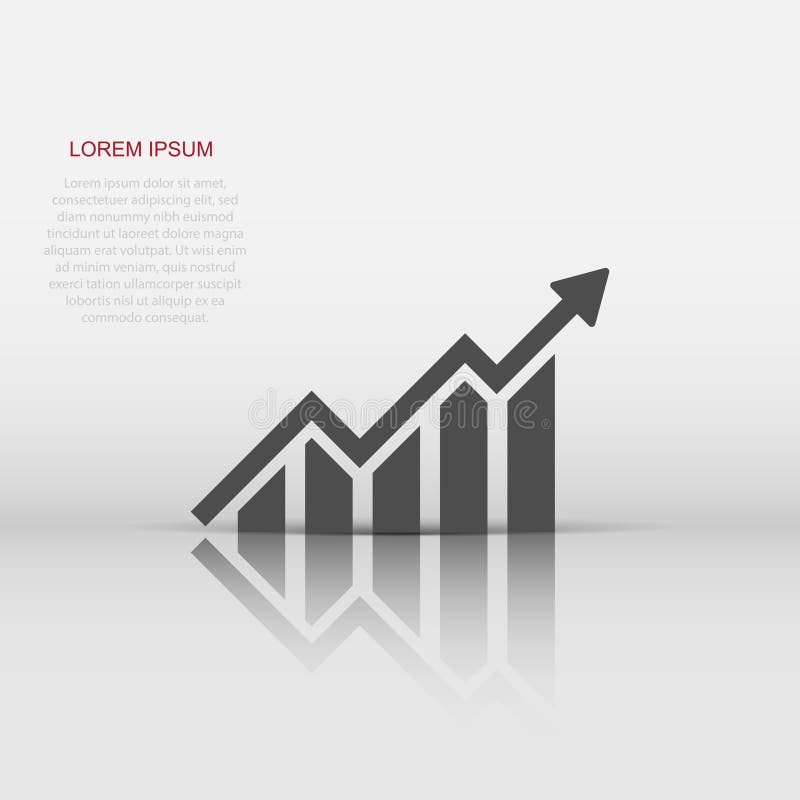 LOREM IPSUM

Lorem ipsum dolor sit amet, consectetuer adipiscing elit, sed diam nonummy nibh euismod tincidunt ut laoreet dolore magna aliquam erat volutpat. Ut wisi enim ad minim veniam, quis nostrud exerci tation ullamcorper suscipit lobortis nisl ut aliquip ex ea commodo consequat.

dreamstime