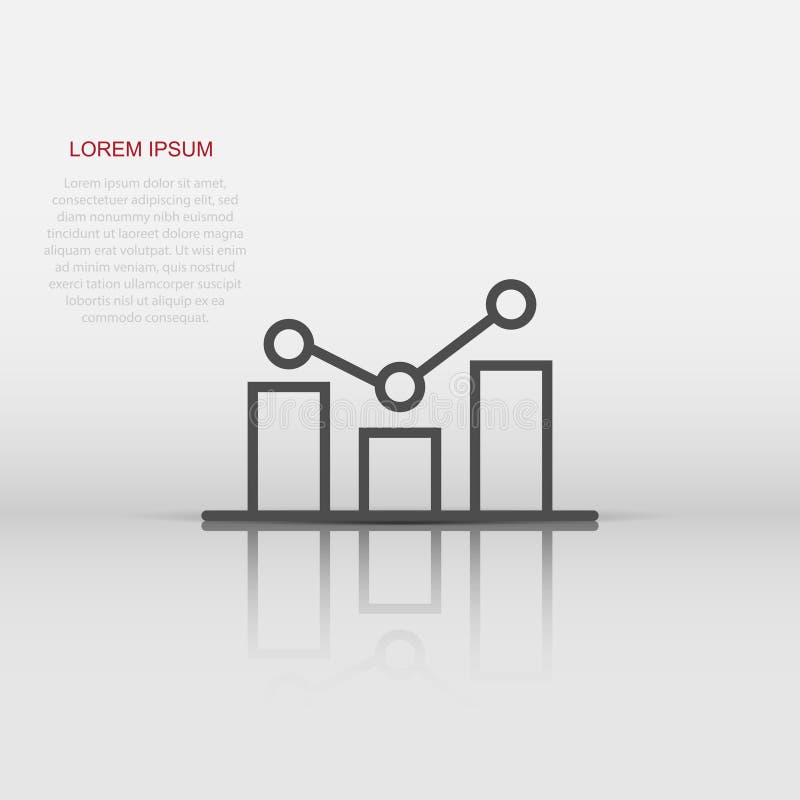 LOREM IPSUM

Lorem ipsum dolor sit amet, consectetuer adipiscing elit, sed diam nonummy nibh euismod tincidunt ut laoreet dolore magna aliquam erat volutpat. Ut wisi enim ad minim veniam, quis nostrud exerci tation ullamcorper suscipit lobortis nisl ut aliquip ex ea commodo consequat.

dreamstime