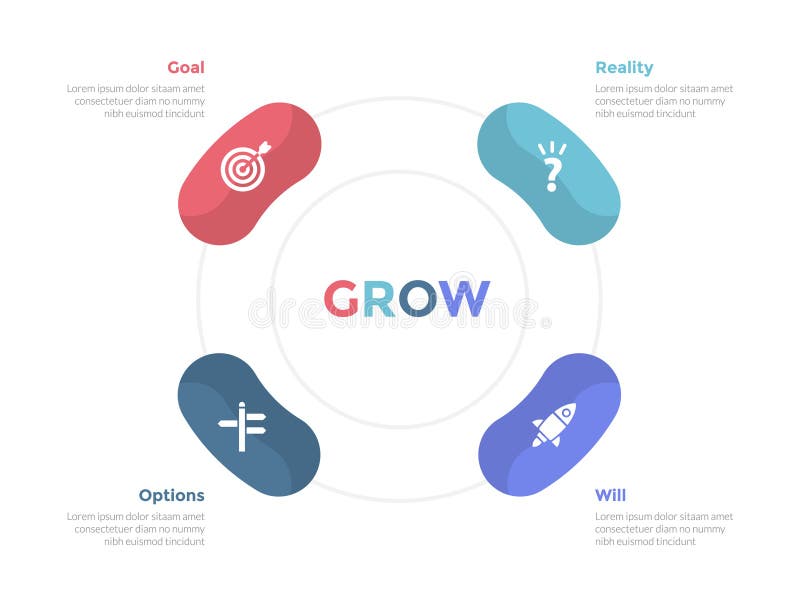 Goal
Lorem ipsum dolor sitaam amet consectetuer diam no nummy nibh euismod tincidunt

Reality
Lorem ipsum dolor sitaam amet consectetuer diam no nummy nibh euismod tincidunt

GROW

dreamstime

Options
Lorem ipsum dolor sitaam amet consectetuer diam no nummy nibh euismod tincidunt

Will
Lorem ipsum dolor sitaam amet consectetuer diam no nummy nibh euismod tincidunt