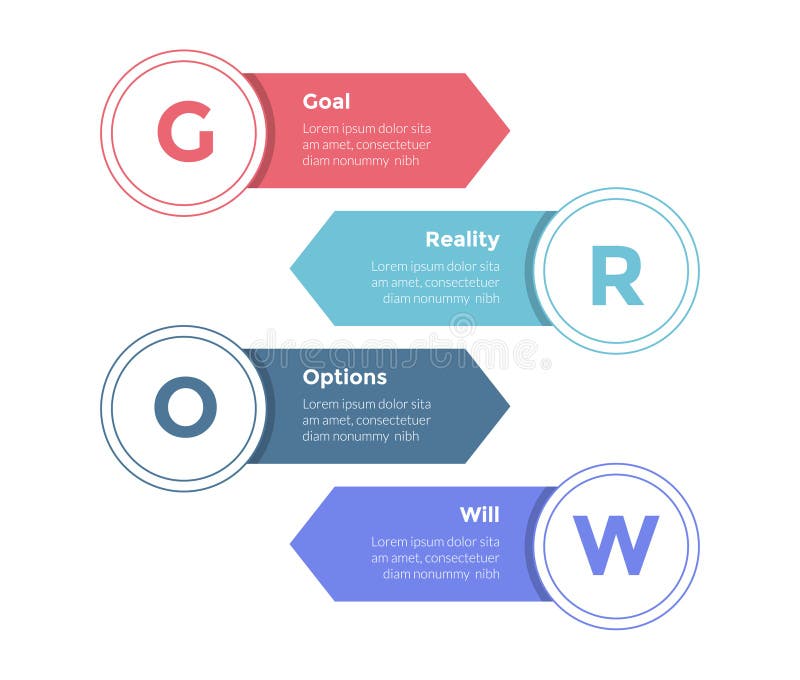 G

Goal

Lorem ipsum dolor sita am amet, consectetuer diam nonummy nibh

Reality

Lorem ipsum dolor sita am amet, consectetuer diam nonummy nibh

R

dreamstime

O

Options

Lorem ipsum dolor sita am amet, consectetuer diam nonummy nibh

Will

Lorem ipsum dolor sita am amet, consectetuer diam nonummy nibh

W