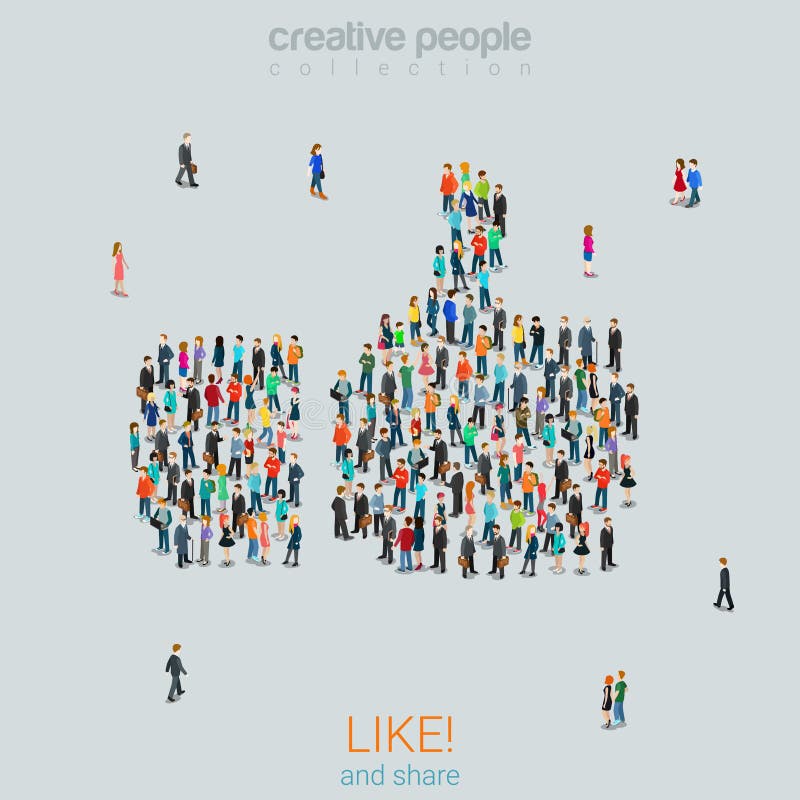 creative people
collection

LIKE!
and share