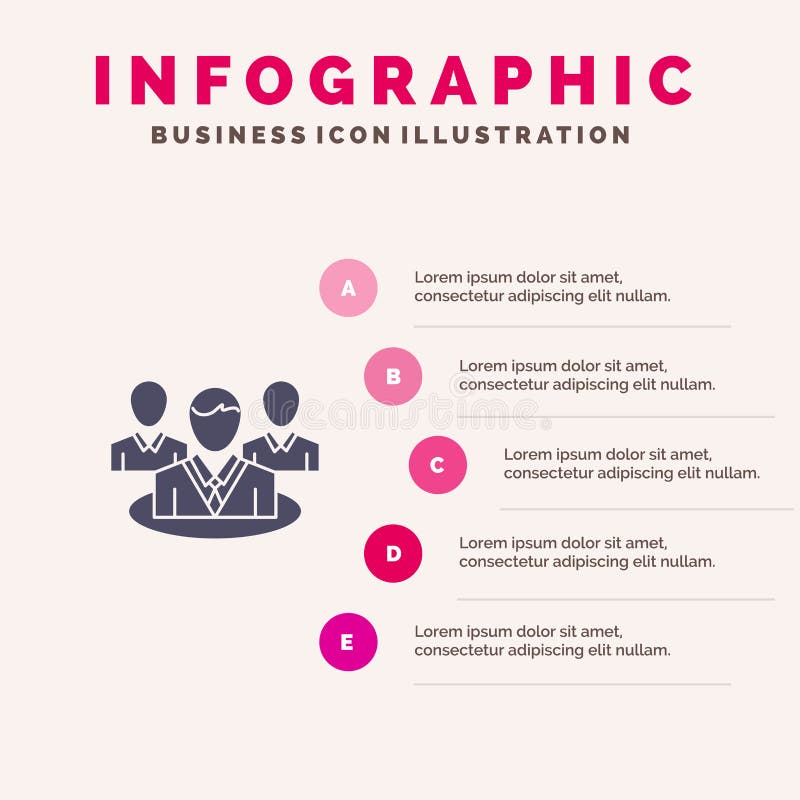 INFOGRAPHIC
BUSINESS ICON ILLUSTRATION

A
Lorem ipsum dolor sit amet, consectetur adipiscing elit nullam.

B
Lorem ipsum dolor sit amet, consectetur adipiscing elit nullam.

dreamstime

C
Lorem ipsum dolor sit amet, consectetur adipiscing elit nullam.

D
Lorem ipsum dolor sit amet, consectetur adipiscing elit nullam.

E
Lorem ipsum dolor sit amet, consectetur adipiscing elit nullam.