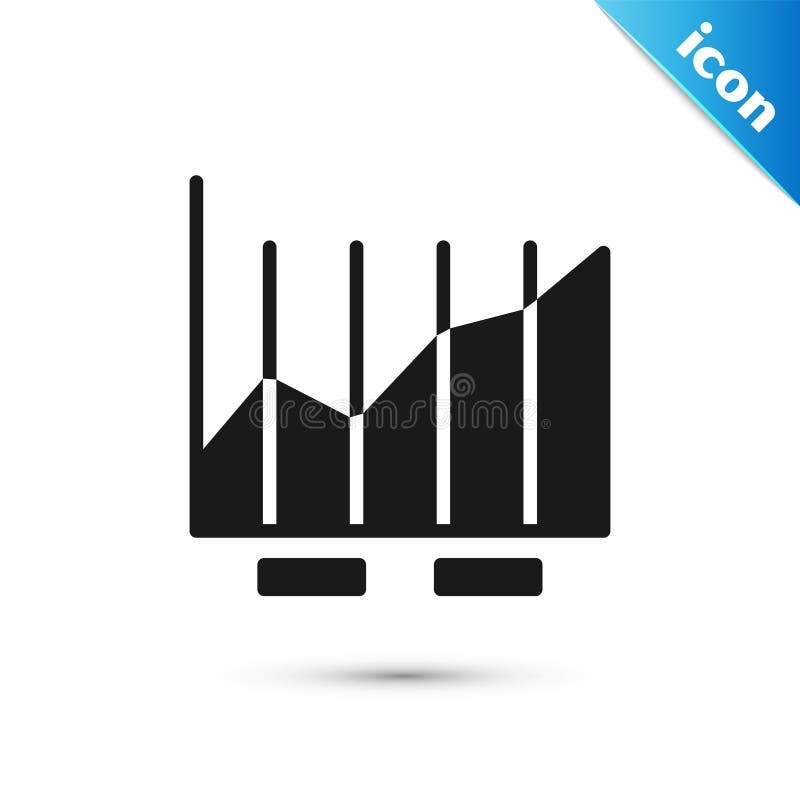 icon

dreamstime