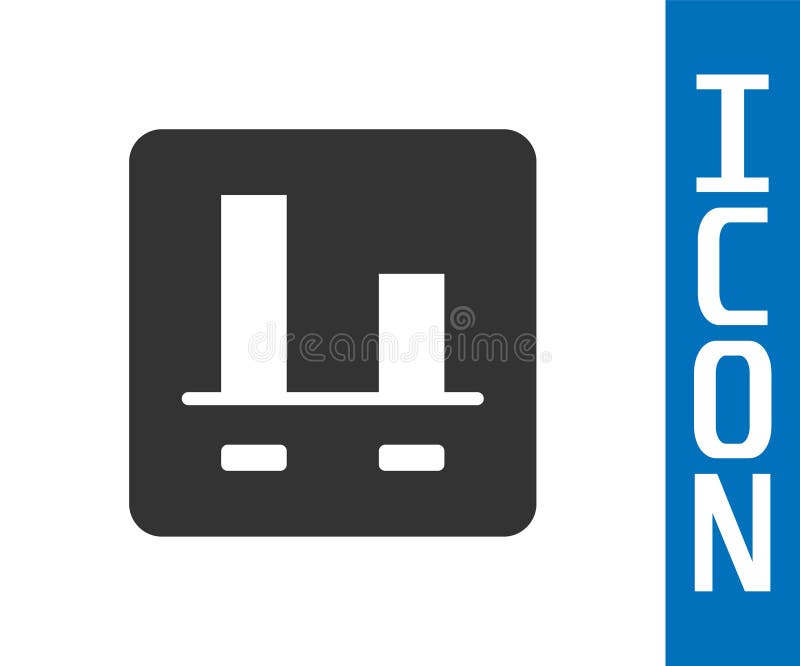 dreamstime

ICON