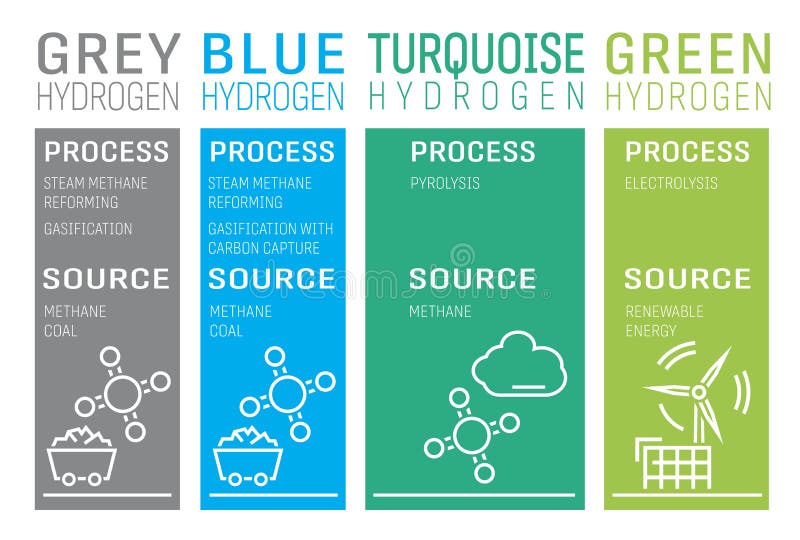 GREY
HYDROGEN

PROCESS
STEAM METHANE REFORMING
GASIFICATION

SOURCE
METHANE
COAL

BLUE
HYDROGEN

PROCESS
STEAM METHANE REFORMING
GASIFICATION WITH CARBON CAPTURE

SOURCE
METHANE
COAL

TURQUOISE
HYDROGEN

PROCESS
PYROLYSIS

SOURCE
METHANE

GREEN
HYDROGEN

PROCESS
ELECTROLYSIS

SOURCE
RENEWABLE ENERGY

dreamstime