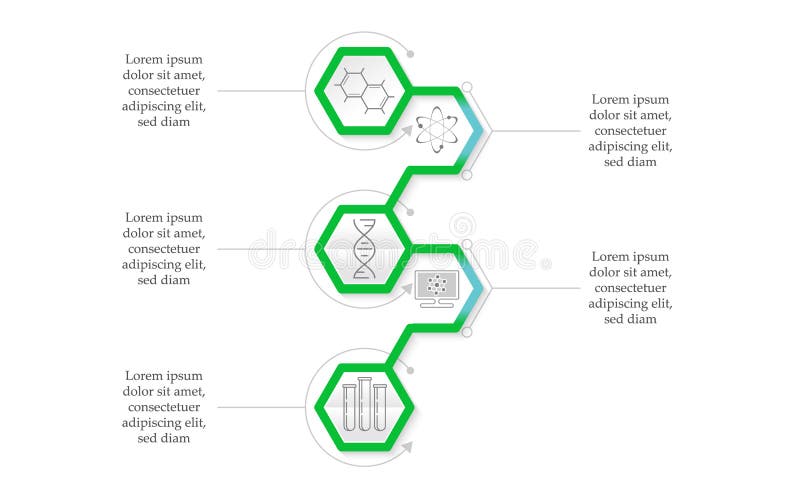 Lorem ipsum dolor sit amet, consectetuer adipiscing elit, sed diam

Lorem ipsum dolor sit amet, consectetuer adipiscing elit, sed diam

Lorem ipsum dolor sit amet, consectetuer adipiscing elit, sed diam

dreamstime

Lorem ipsum dolor sit amet, consectetuer adipiscing elit, sed diam

Lorem ipsum dolor sit amet, consectetuer adipiscing elit, sed diam