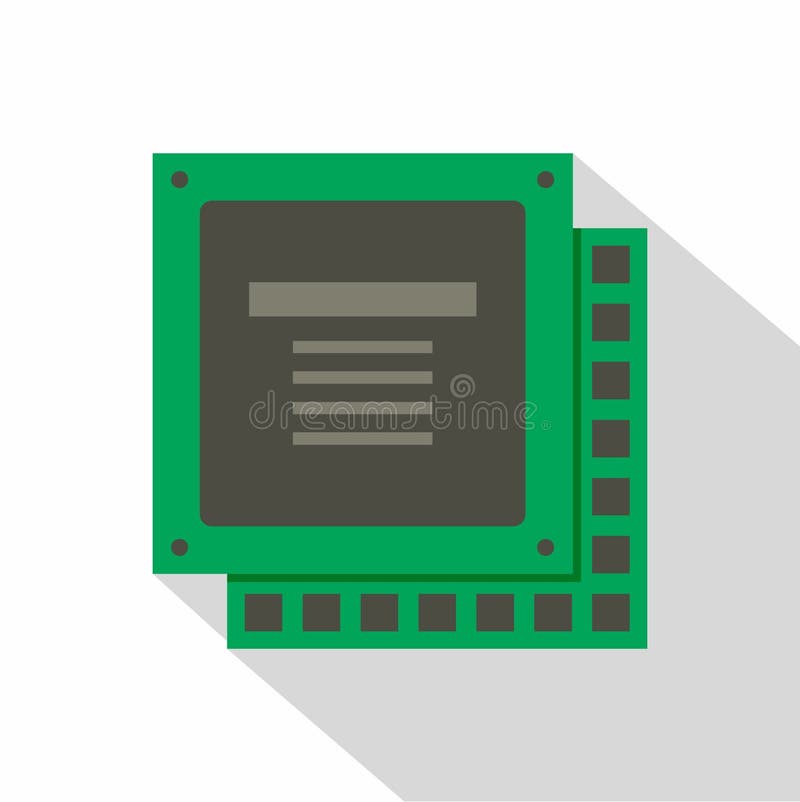 dreamstime