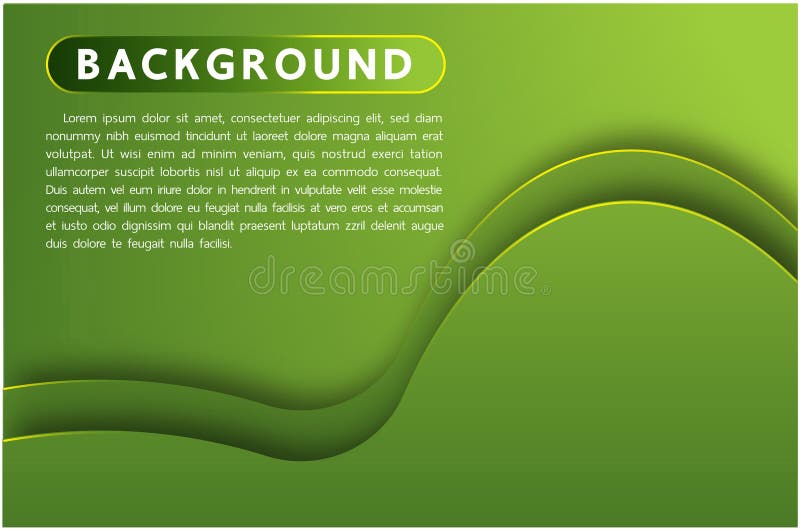 BACKGROUND

Lorem ipsum dolor sit amet, consectetuer adipiscing elit, sed diam nonummy nibh euismod tincidunt ut laoreet dolore magna aliquam erat volutpat. Ut wisi enim ad minim veniam, quis nostrud exerci tation ullamcorper suscipit lobortis nisl ut aliquip ex ea commodo consequat. Duis autem vel eum iriure dolor in hendrerit in vulputate velit esse molestie consequat, vel illum dolore eu feugiat nulla facilisis at vero eros et accumsan et iusto odio dignissim qui blandit praesent luptatum zzril delenit augue duis dolore te feugait nulla facilisi.

dreamstime