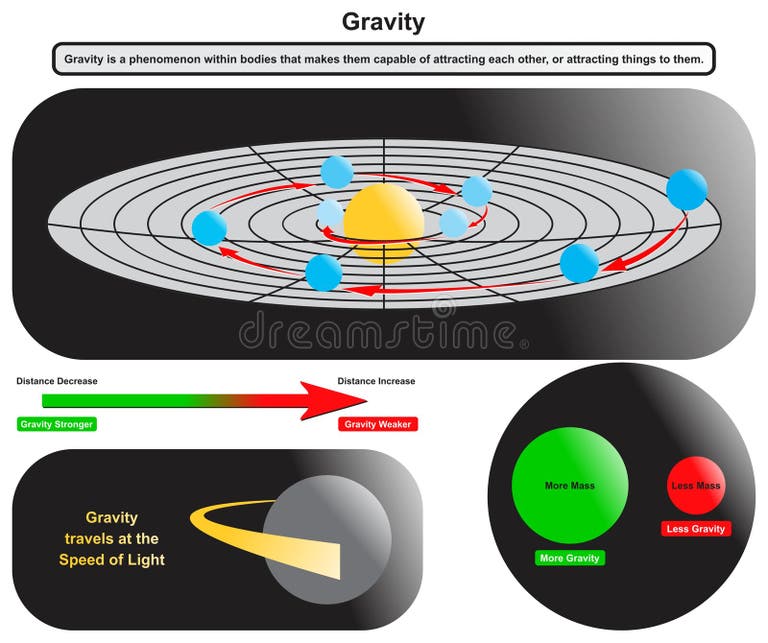 Gravity

Gravity is a phenomenon within bodies that makes them capable of attracting each other, or attracting things to them.

dreamstime

Distance Decrease

Distance Increase

Gravity Stronger

Gravity Weaker

Gravity travels at the Speed of Light

More Mass

Less Mass

Less Gravity

More Gravity