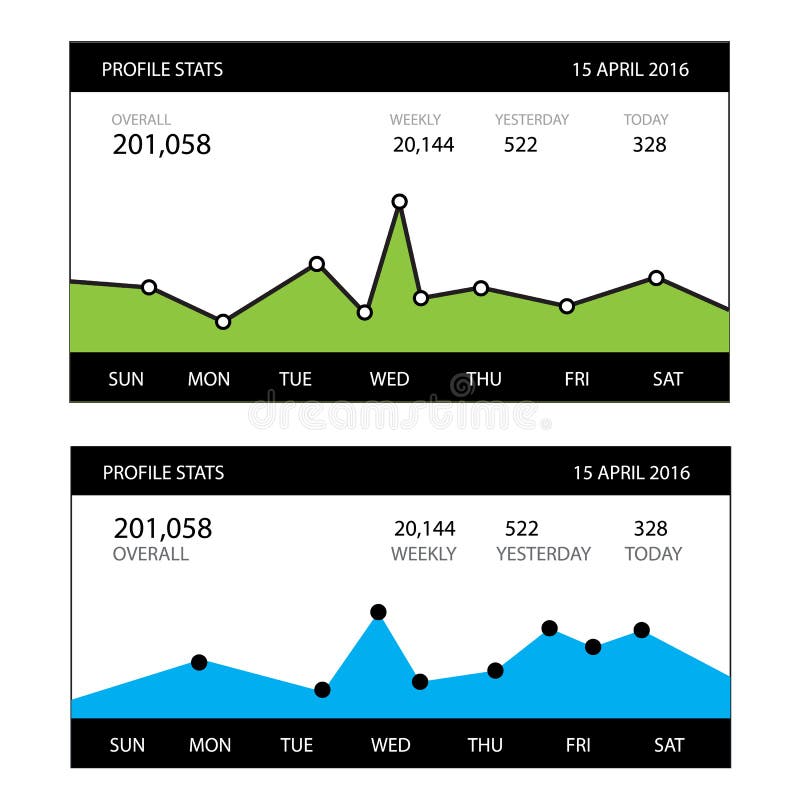 PROFILE STATS 15 APRIL 2016

OVERALL
201,058

WEEKLY
20,144

YESTERDAY
522

TODAY
328

SUN MON TUE WED THU FRI SAT

dreamstime

PROFILE STATS 15 APRIL 2016

201,058
OVERALL

20,144
WEEKLY

522
YESTERDAY

328
TODAY

SUN MON TUE WED THU FRI SAT