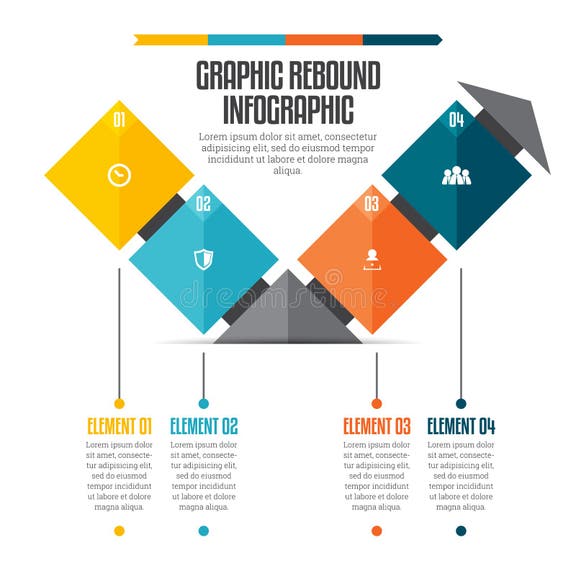 GRAPHIC REBOUND INFOGRAPHIC

Lorem ipsum dolor sit amet, consectetur adipisicing elit, sed do eiusmod tempor incididunt ut labore et dolore magna aliqua.

01

02

03

04

dreamstime

ELEMENT 01

Lorem ipsum dolor sit amet, consectetur adipisicing elit, sed do eiusmod tempor incididunt ut labore et dolore magna aliqua.

ELEMENT 02

Lorem ipsum dolor sit amet, consectetur adipisicing elit, sed do eiusmod tempor incididunt ut labore et dolore magna aliqua.

ELEMENT 03

Lorem ipsum dolor sit amet, consectetur adipisicing elit, sed do eiusmod tempor incididunt ut labore et dolore magna aliqua.

ELEMENT 04

Lorem ipsum dolor sit amet, consectetur adipisicing elit, sed do eiusmod tempor incididunt ut labore et dolore magna aliqua.