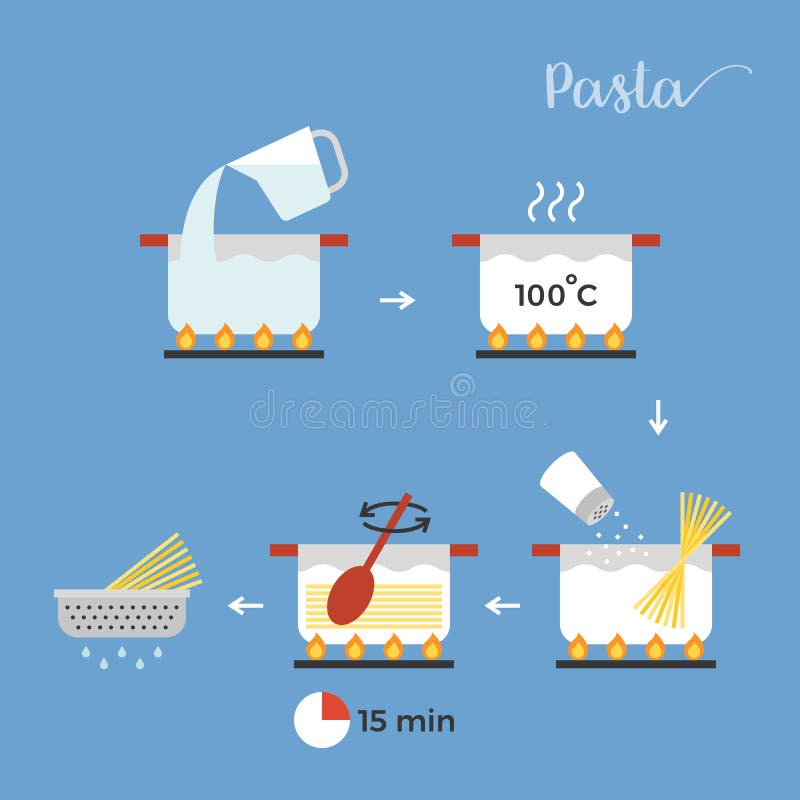 Pasta

100°C

dreamstime

15 min