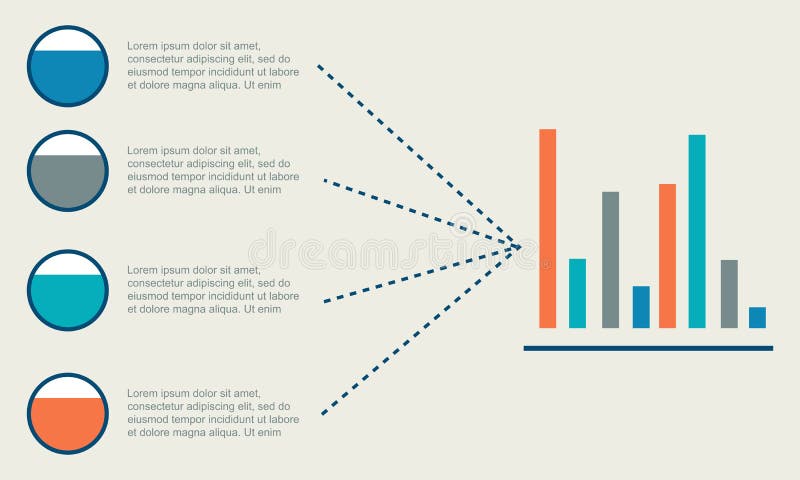 Lorem ipsum dolor sit amet, consectetur adipiscing elit, sed do eiusmod tempor incididunt ut labore et dolore magna aliqua. Ut enim

Lorem ipsum dolor sit amet, consectetur adipiscing elit, sed do eiusmod tempor incididunt ut labore et dolore magna aliqua. Ut enim

Lorem ipsum dolor sit amet, consectetur adipiscing elit, sed do eiusmod tempor incididunt ut labore et dolore magna aliqua. Ut enim

Lorem ipsum dolor sit amet, consectetur adipiscing elit, sed do eiusmod tempor incididunt ut labore et dolore magna aliqua. Ut enim

dreamstime