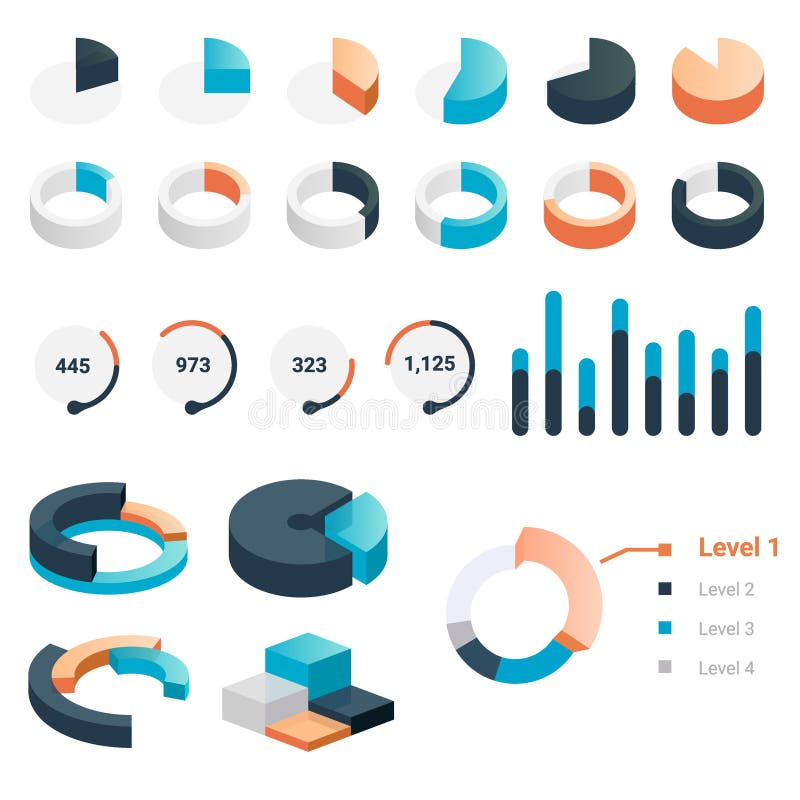 445

973

323

1,125

dreamstime

Level 1
Level 2
Level 3
Level 4