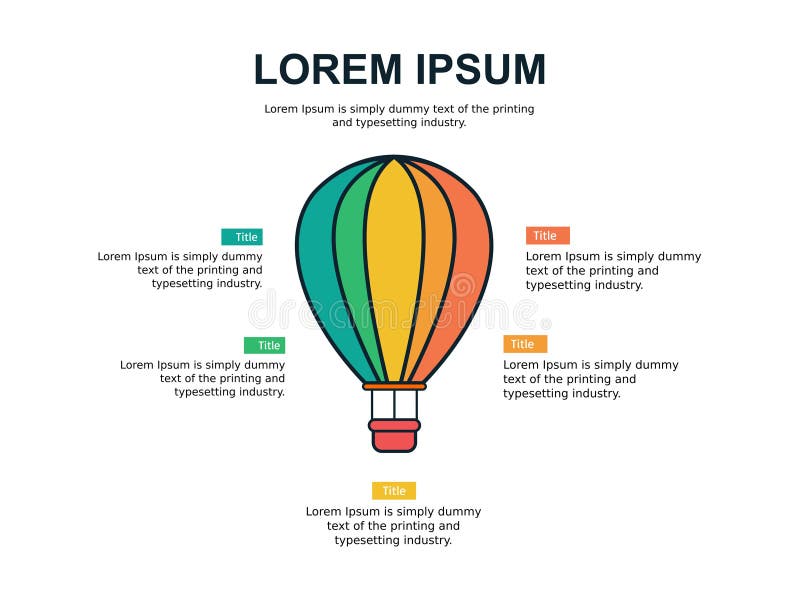 LOREM IPSUM

Lorem Ipsum is simply dummy text of the printing and typesetting industry.

Title
Lorem Ipsum is simply dummy text of the printing and typesetting industry.

Title
Lorem Ipsum is simply dummy text of the printing and typesetting industry.

dreamstime

Title
Lorem Ipsum is simply dummy text of the printing and typesetting industry.

Title
Lorem Ipsum is simply dummy text of the printing and typesetting industry.

Title
Lorem Ipsum is simply dummy text of the printing and typesetting industry.