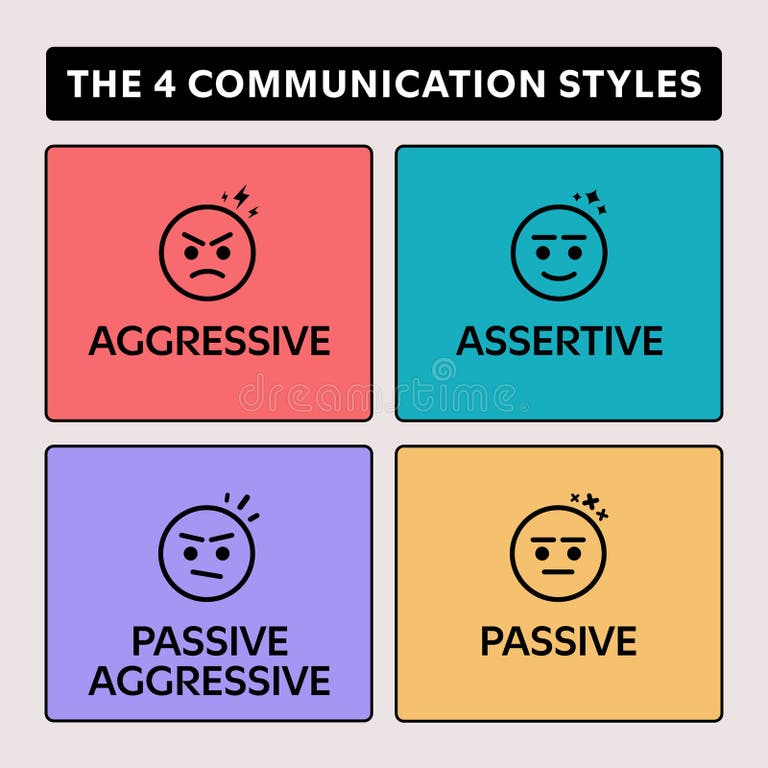 THE 4 COMMUNICATION STYLES

AGGRESSIVE

ASSERTIVE

dreamstime

PASSIVE AGGRESSIVE

PASSIVE