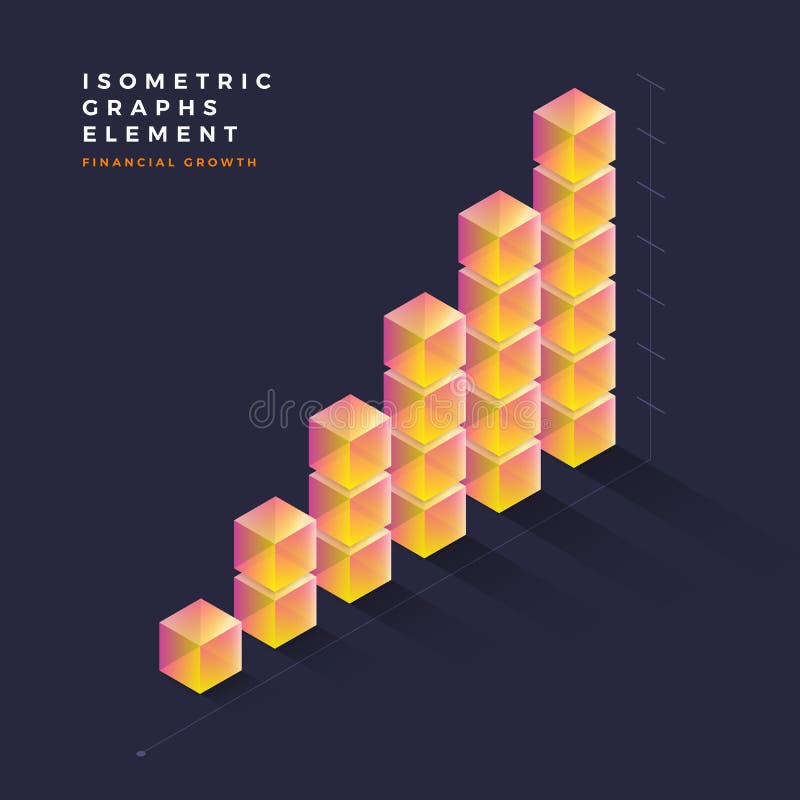 ISOMETRIC
GRAPHS
ELEMENT
FINANCIAL GROWTH

dreamstime