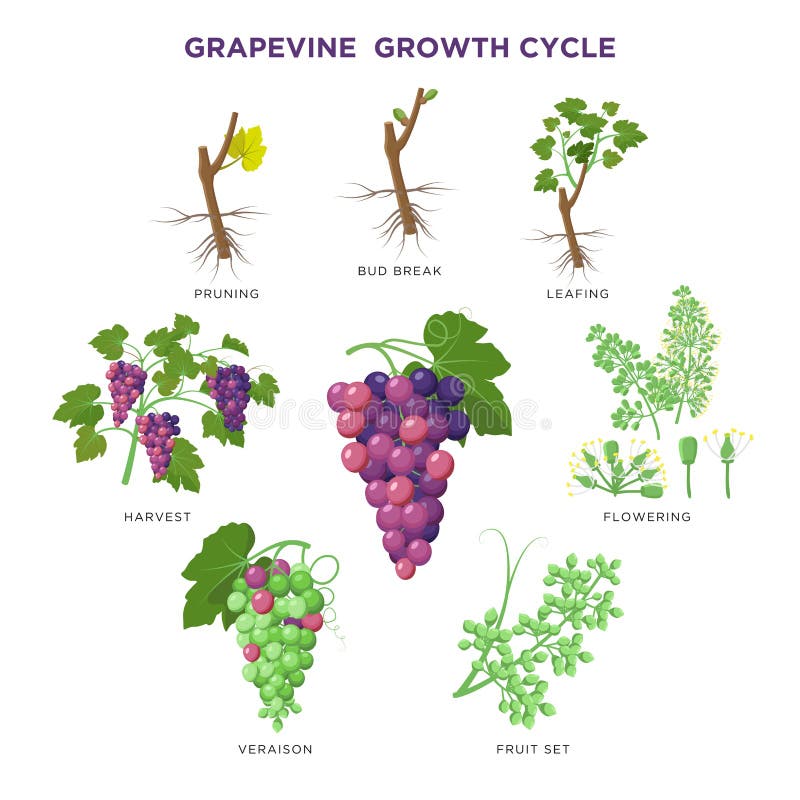 GRAPEVINE GROWTH CYCLE

PRUNING

BUD BREAK

LEAFING

HARVEST

FLOWERING

VERAISON

FRUIT SET