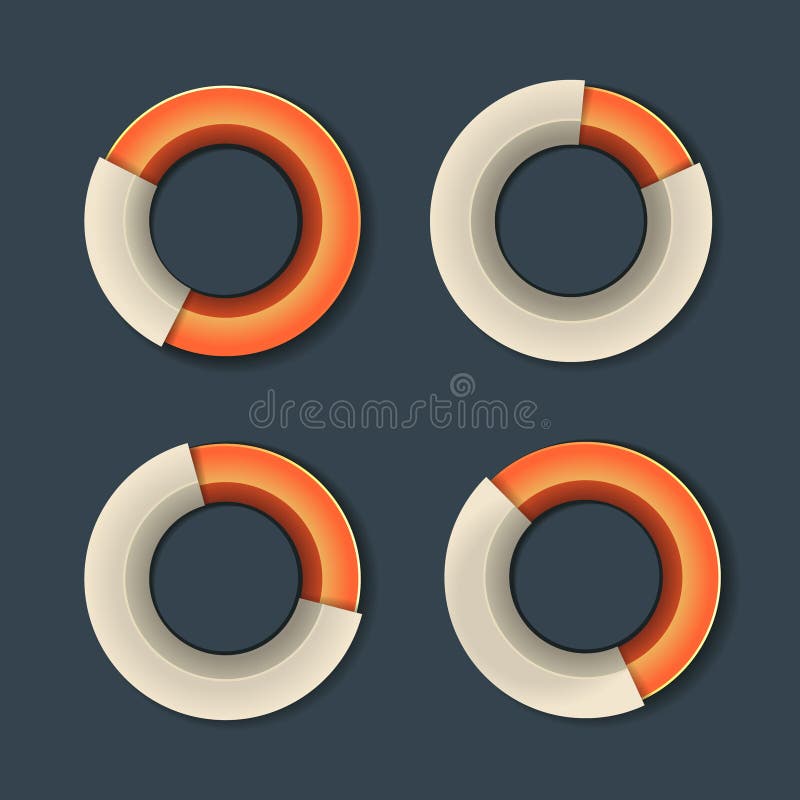 dreamstime