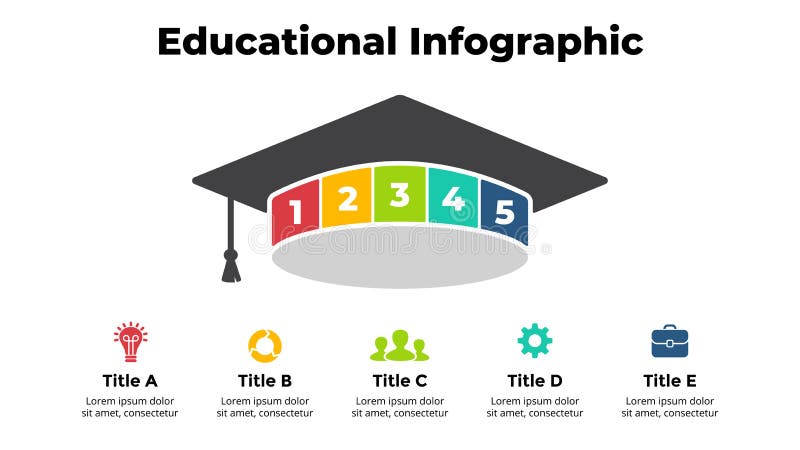 Educational Infographic

1 2 3 4 5

dreamstime

Title A
Lorem ipsum dolor sit amet, consectetur

Title B
Lorem ipsum dolor sit amet, consectetur

Title C
Lorem ipsum dolor sit amet, consectetur

Title D
Lorem ipsum dolor sit amet, consectetur

Title E
Lorem ipsum dolor sit amet, consectetur