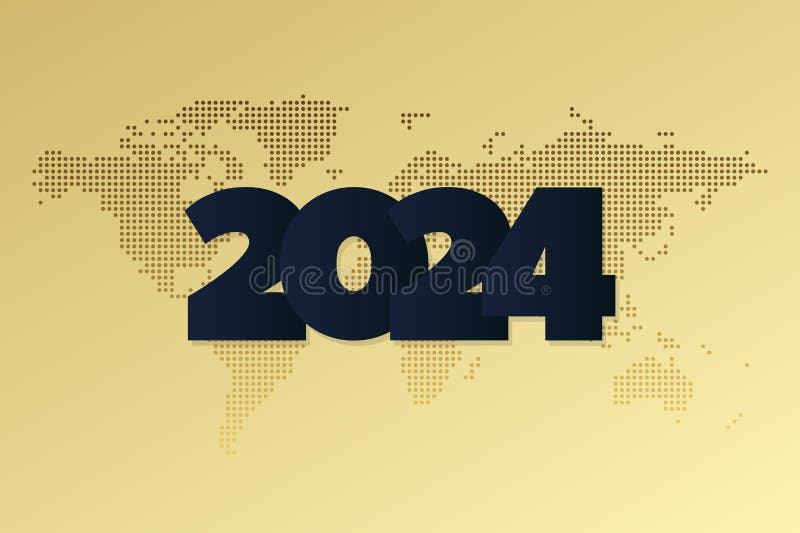 2024

dreamstime®