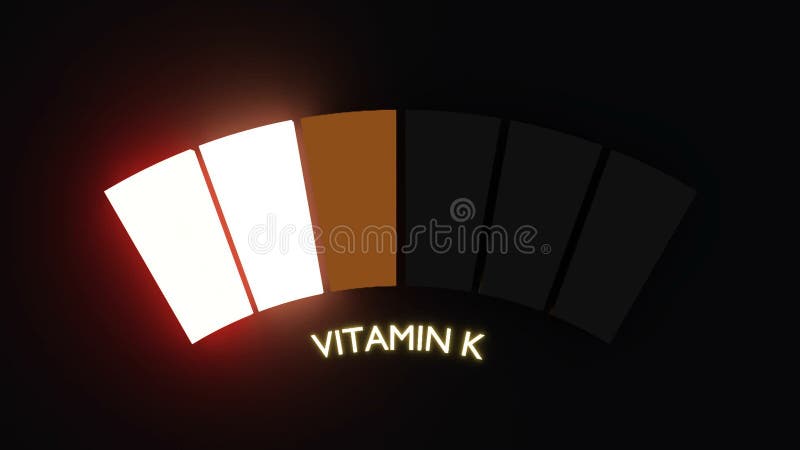 dreamstime

VITAMIN K