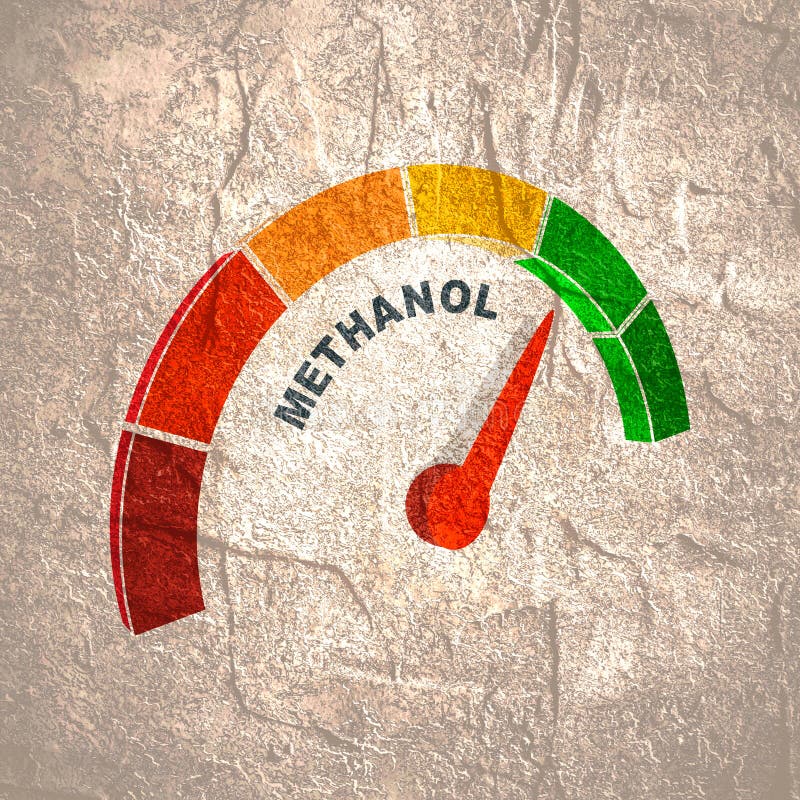 METHANOL