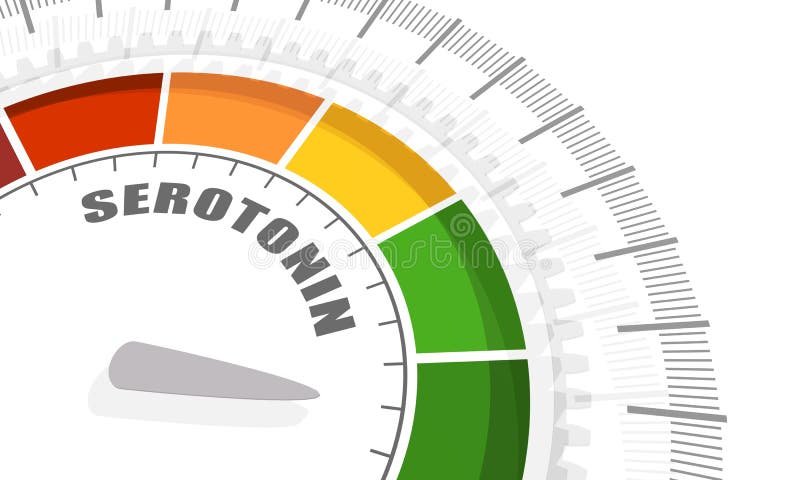 SEROTONIN

dreamstime