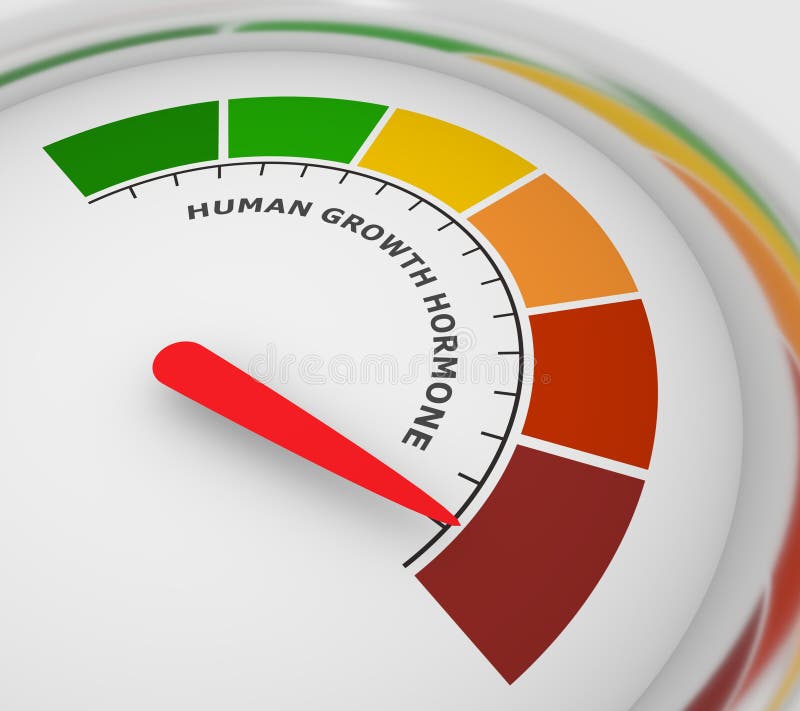 HUMAN GROWTH HORMONE

dreamstime