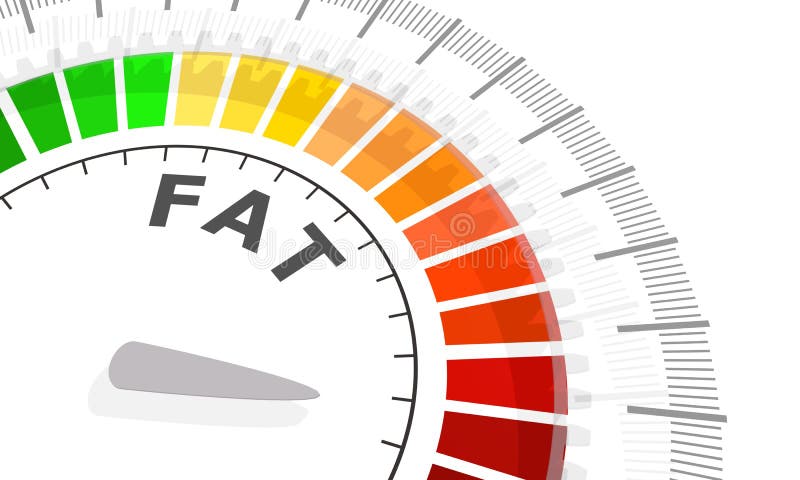 FAT