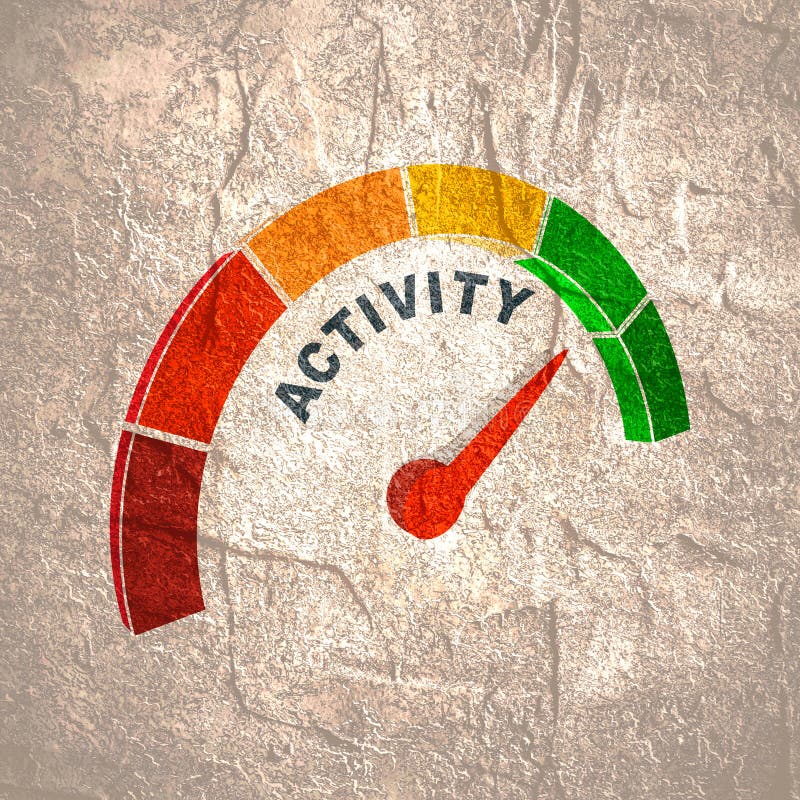 ACTIVITY