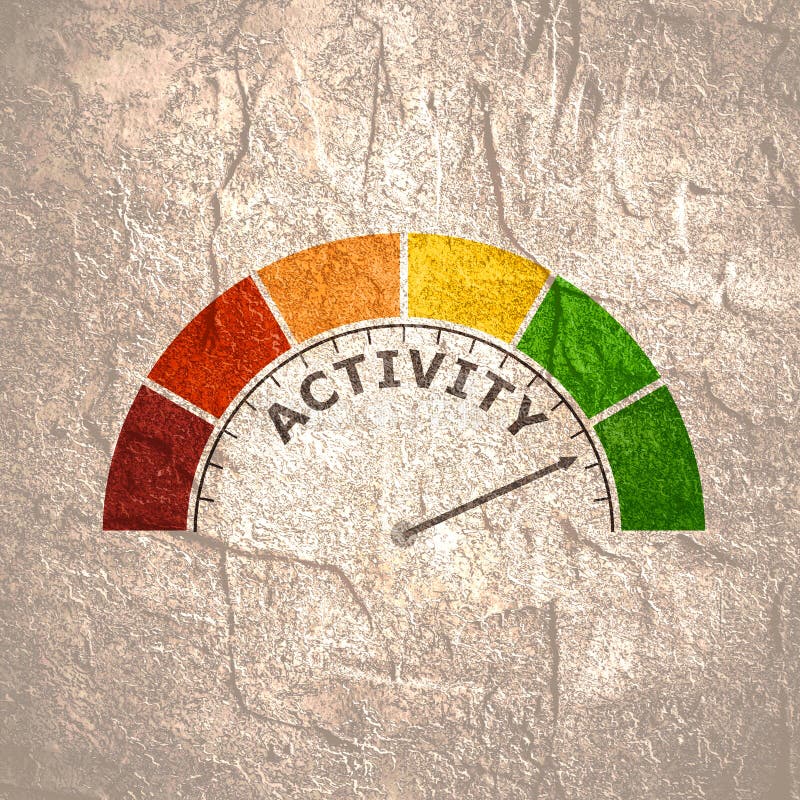 ACTIVITY