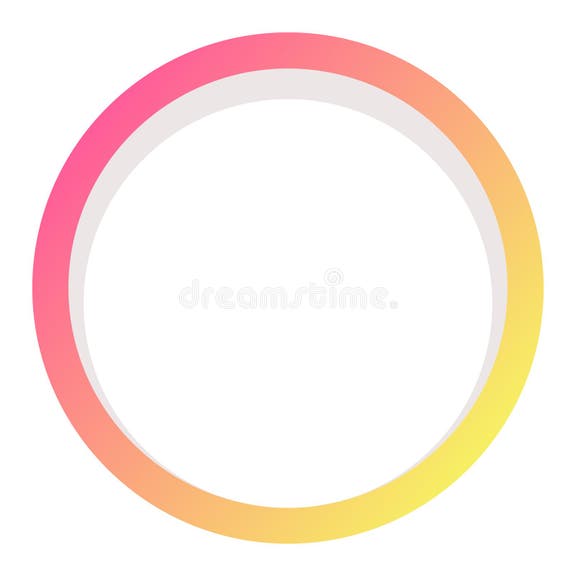 dreamstime.