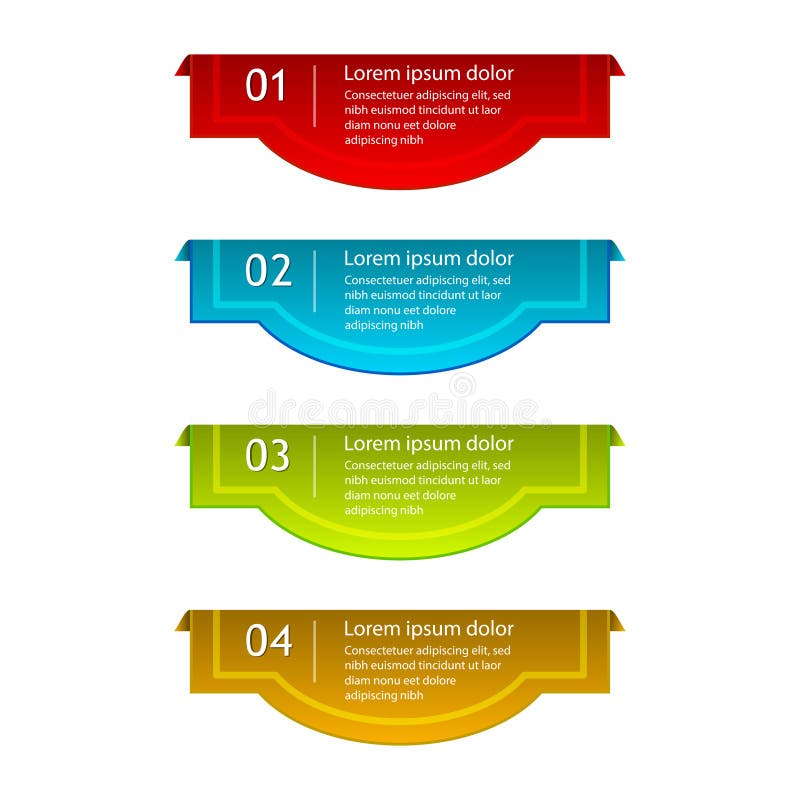 01
Lorem ipsum dolor
Consectetuer adipiscing elit, sed nibh euismod tincidunt ut laor diam nonu eet dolore adipiscing nibh

02
Lorem ipsum dolor
Consectetuer adipiscing elit, sed nibh euismod tincidunt ut laor diam nonu eet dolore adipiscing nibh

dreamstime

03
Lorem ipsum dolor
Consectetuer adipiscing elit, sed nibh euismod tincidunt ut laor diam nonu eet dolore adipiscing nibh

04
Lorem ipsum dolor
Consectetuer adipiscing elit, sed nibh euismod tincidunt ut laor diam nonu eet dolore adipiscing nibh