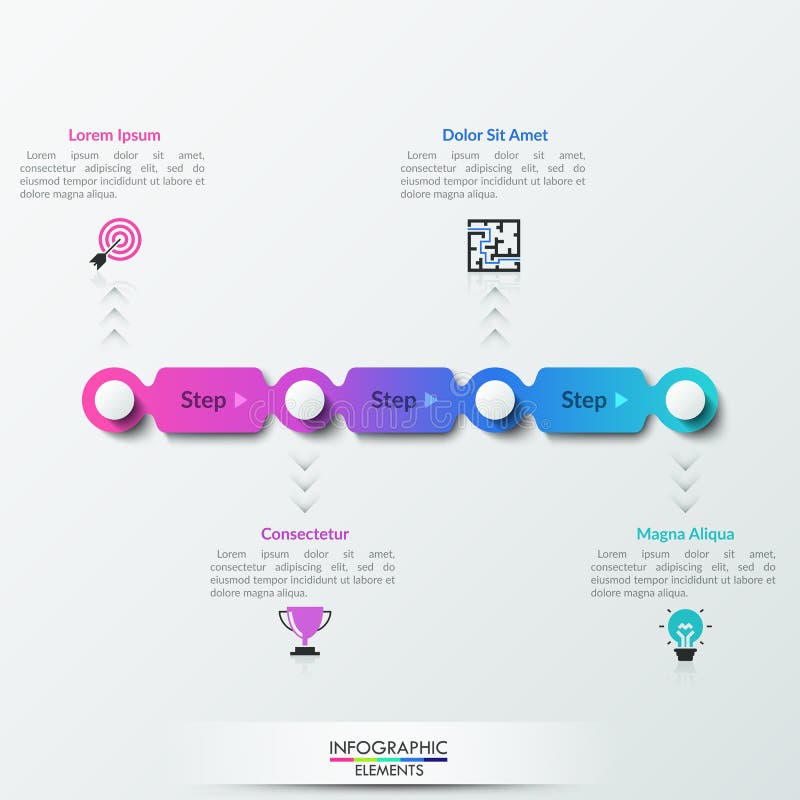 Lorem Ipsum

Lorem ipsum dolor sit amet, consectetur adipiscing elit, sed do eiusmod tempor incididunt ut labore et dolore magna aliqua.

Dolor Sit Amet

Lorem ipsum dolor sit amet, consectetur adipiscing elit, sed do eiusmod tempor incididunt ut labore et dolore magna aliqua.

Step

Step

Step

dreamstime

Consectetur

Lorem ipsum dolor sit amet, consectetur adipiscing elit, sed do eiusmod tempor incididunt ut labore et dolore magna aliqua.

Magna Aliqua

Lorem ipsum dolor sit amet, consectetur adipiscing elit, sed do eiusmod tempor incididunt ut labore et dolore magna aliqua.

INFOGRAPHIC
ELEMENTS