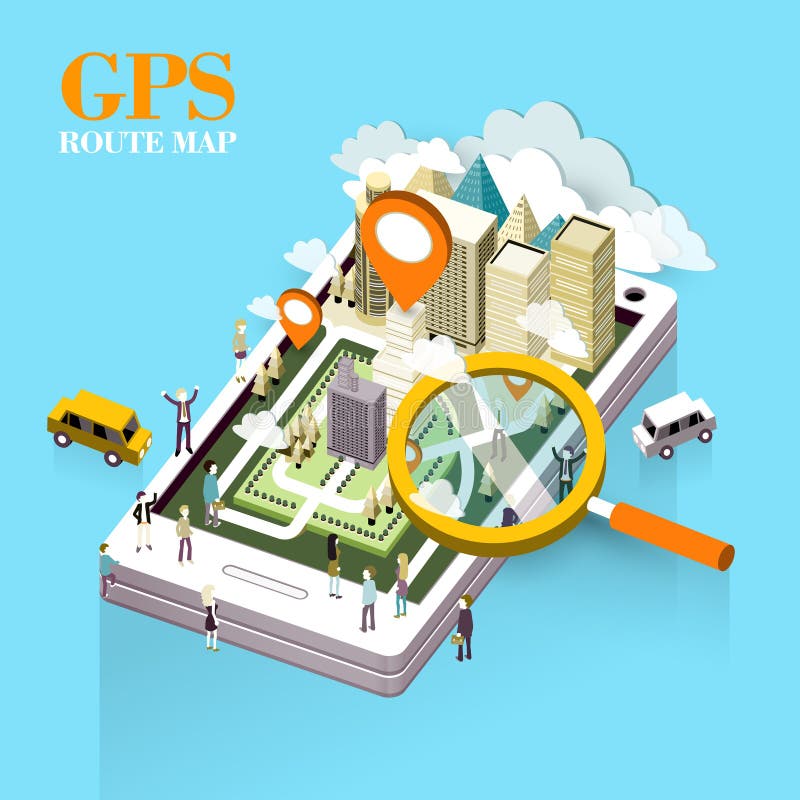 GPS
ROUTE MAP