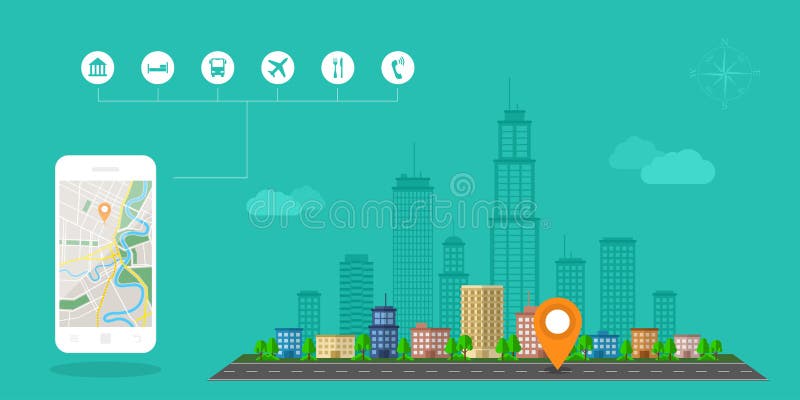 dreamstime