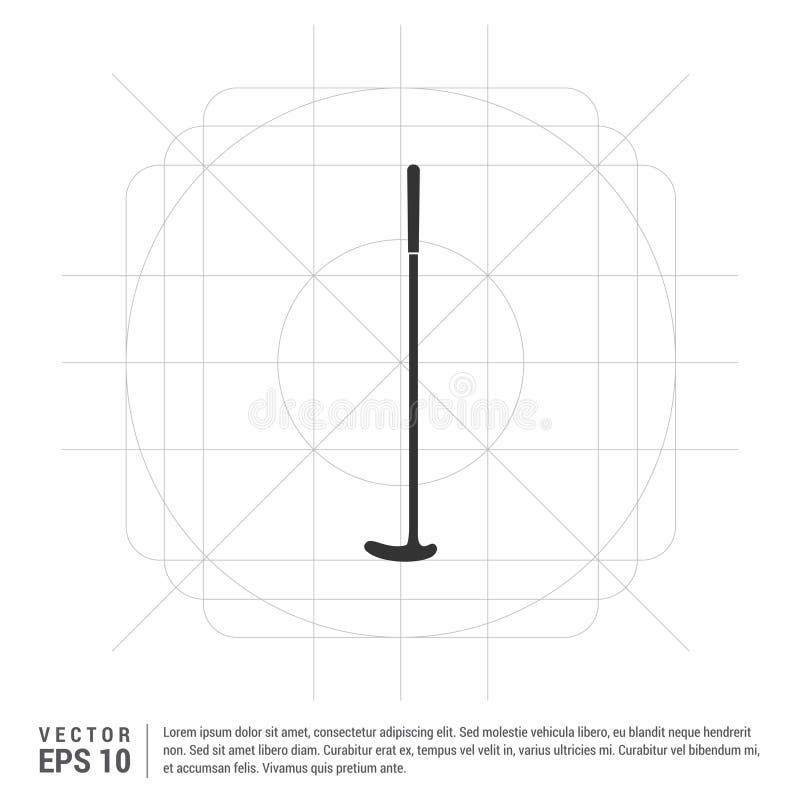 dreamstime

VECTOR
EPS 10

Lorem ipsum dolor sit amet, consectetur adipiscing elit. Sed molestie vehicula libero, eu blandit neque hendrerit non. Sed sit amet libero diam. Curabitur erat ex, tempus vel velit in, varius ultricies mi. Curabitur vel bibendum mi, et accumsan felis. Vivamus quis pretium ante.