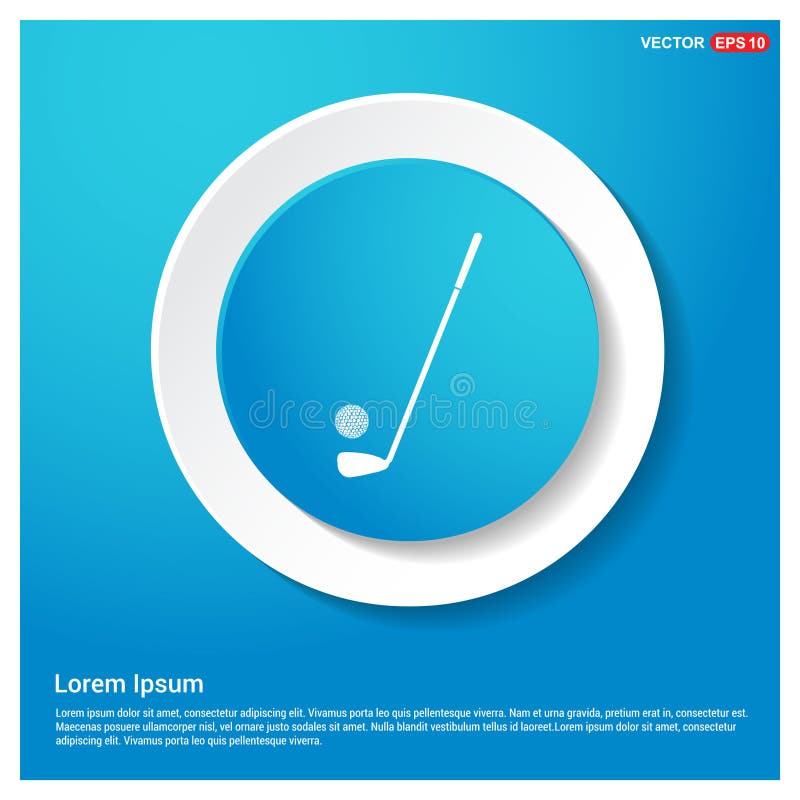 VECTOR EPS 10

dreamstime

Lorem Ipsum

Lorem ipsum dolor sit amet, consectetur adipiscing elit. Vivamus porta leo quis pellentesque viverra. Nam et urna gravida, pretium erat in, consectetur est. Maecenas posuere ullamcorper nisl, vel ornare justo sodales sit amet. Nulla blandit vestibulum tellus id laoreet.Lorem ipsum dolor sit amet, consectetur adipiscing elit. Vivamus porta leo quis pellentesque viverra.