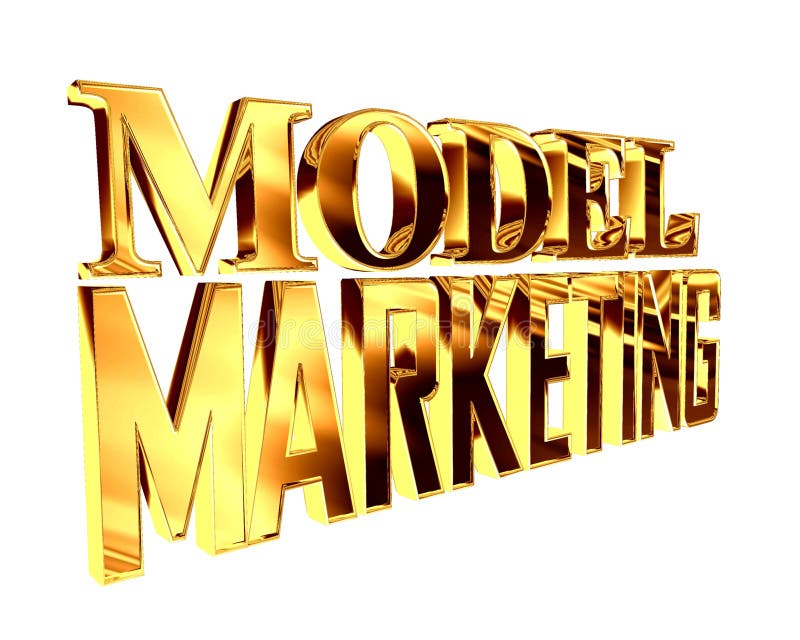 MODEL
MARKETING
dreamstime