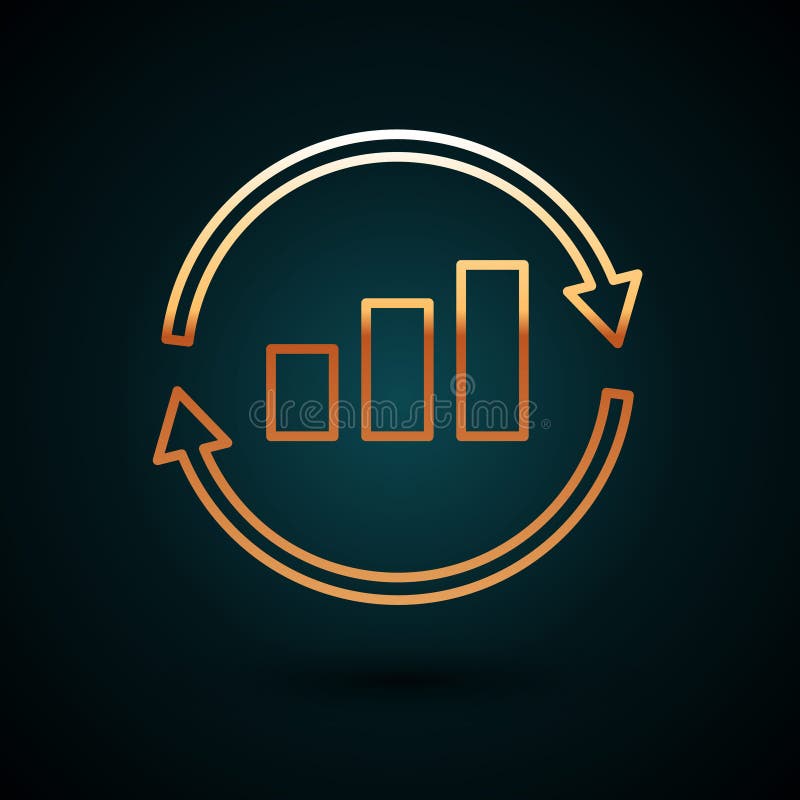 dreamstime®