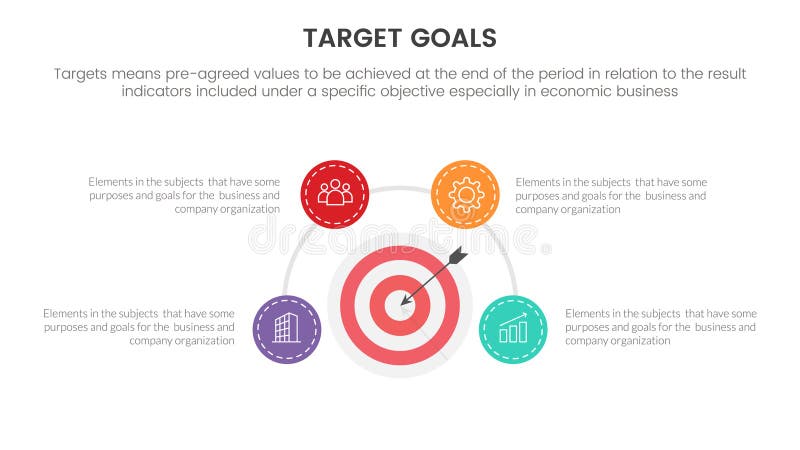 TARGET GOALS

Targets means pre-agreed values to be achieved at the end of the period in relation to the result indicators included under a specific objective especially in economic business

Elements in the subjects that have some purposes and goals for the business and company organization

Elements in the subjects that have some purposes and goals for the business and company organization

dreamstime

Elements in the subjects that have some purposes and goals for the business and company organization

Elements in the subjects that have some purposes and goals for the business and company organization