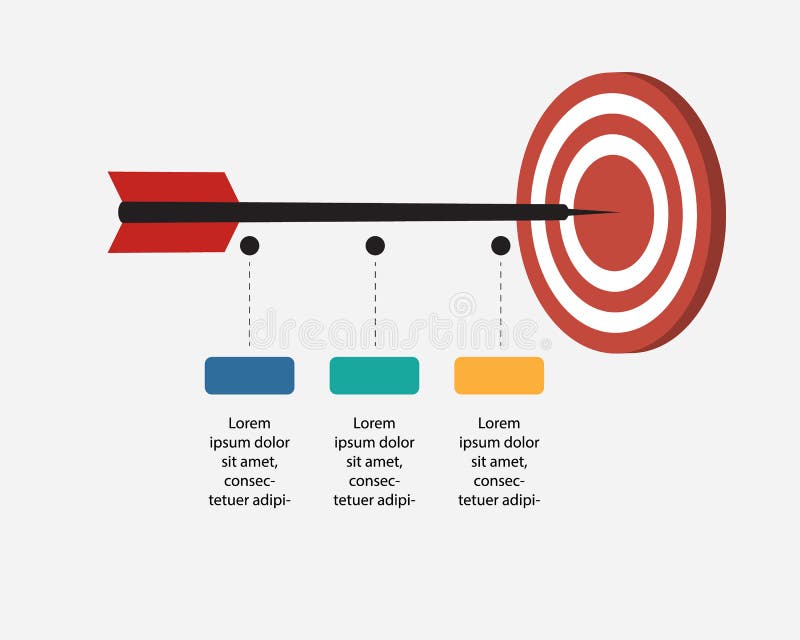 dreamstime

Lorem ipsum dolor sit amet, consectetuer adipi-

Lorem ipsum dolor sit amet, consectetuer adipi-

Lorem ipsum dolor sit amet, consectetuer adipi-