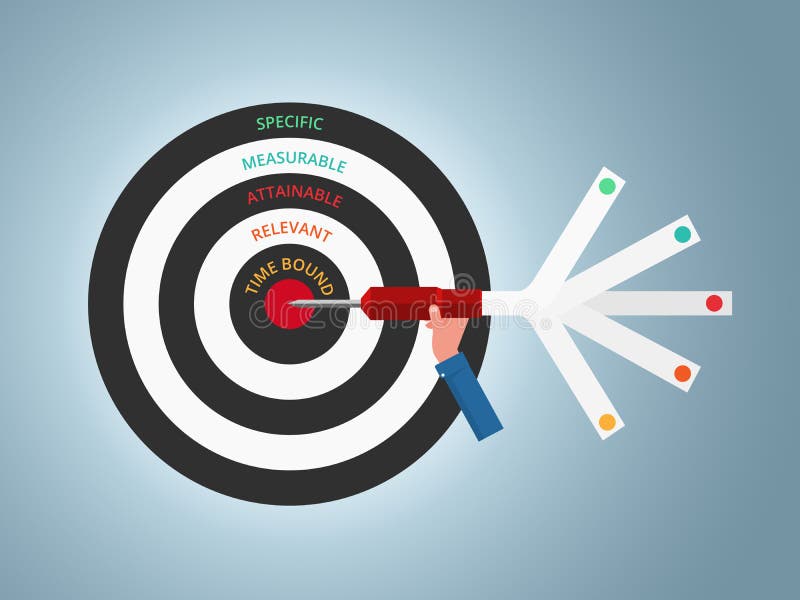 SPECIFIC
MEASURABLE
ATTAINABLE
RELEVANT
TIME BOUND

dreamstime