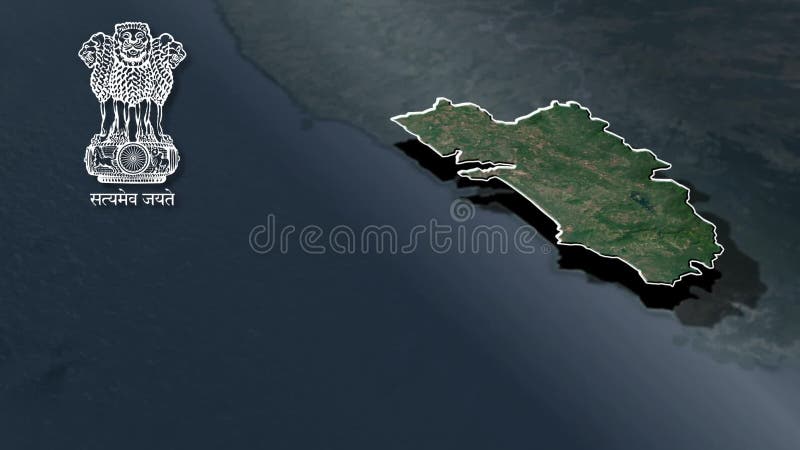 सत्यमेव जयते

dreamstime