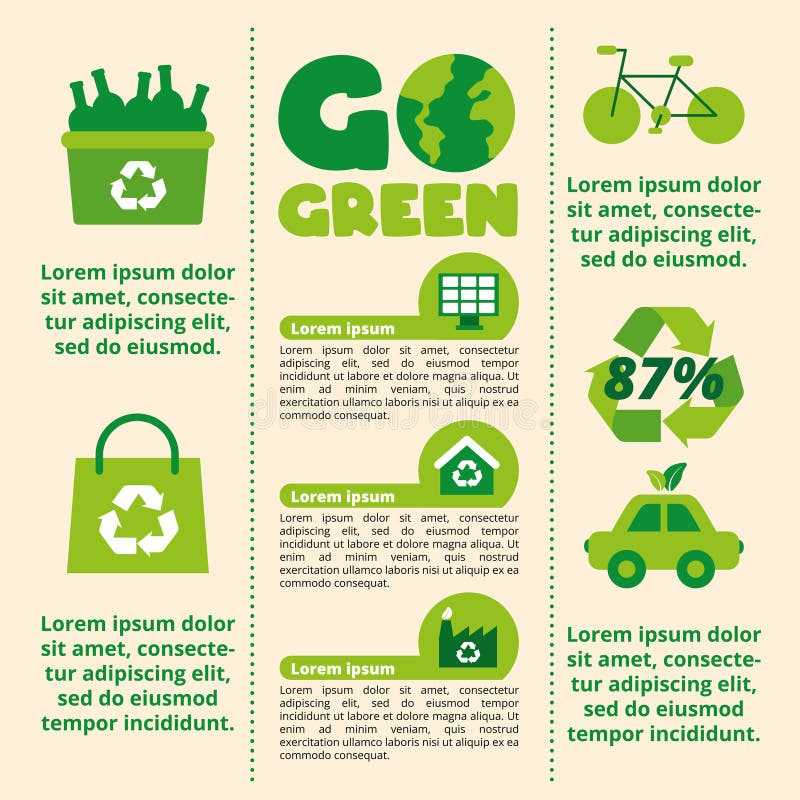 Lorem ipsum dolor sit amet, consectetur adipiscing elit, sed do eiusmod.

Lorem ipsum dolor sit amet, consectetur adipiscing elit, sed do eiusmod tempor incididunt.

GO GREEN

Lorem ipsum

Lorem ipsum dolor sit amet, consectetur adipiscing elit, sed do eiusmod tempor incididunt ut labore et dolore magna aliqua. Ut enim ad minim veniam, quis nostrud exercitation ullamco laboris nisi ut aliquip ex ea commodo consequat.

Lorem ipsum

Lorem ipsum dolor sit amet, consectetur adipiscing elit, sed do eiusmod tempor incididunt ut labore et dolore magna aliqua. Ut enim ad minim veniam, quis nostrud exercitation ullamco laboris nisi ut aliquip ex ea commodo consequat.

Lorem ipsum

Lorem ipsum dolor sit amet, consectetur adipiscing elit, sed do eiusmod tempor incididunt ut labore et dolore magna aliqua. Ut enim ad minim veniam, quis nostrud exercitation ullamco laboris nisi ut aliquip ex ea commodo consequat.

Lorem ipsum dolor sit amet, consectetur adipiscing elit, sed do eiusmod.

87%

Lorem ipsum dolor sit amet, consectetur adipiscing elit, sed do eiusmod tempor incididunt.