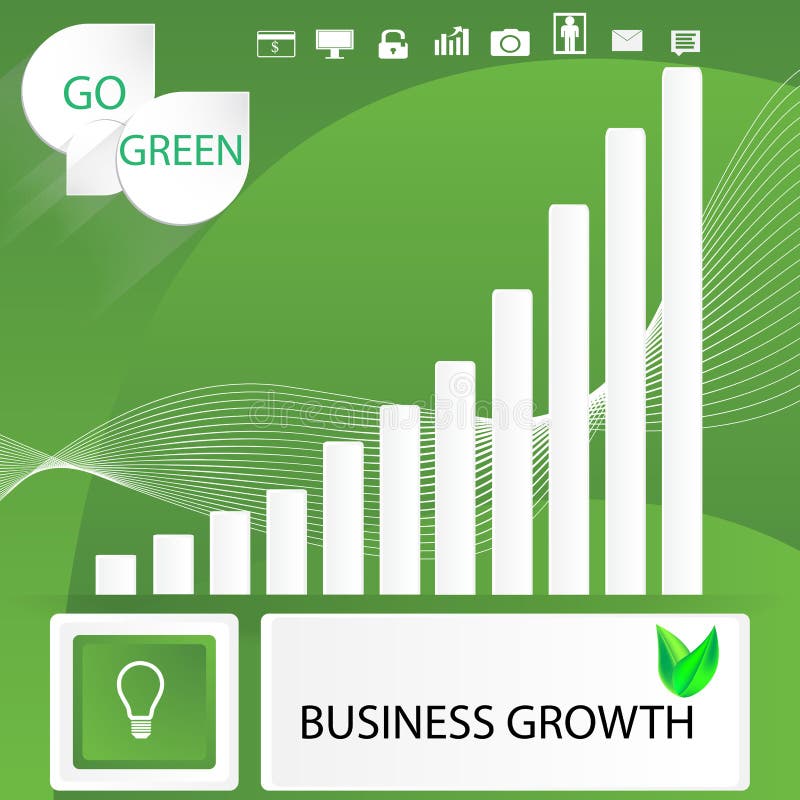 $

GO
GREEN

dreamstime

BUSINESS GROWTH